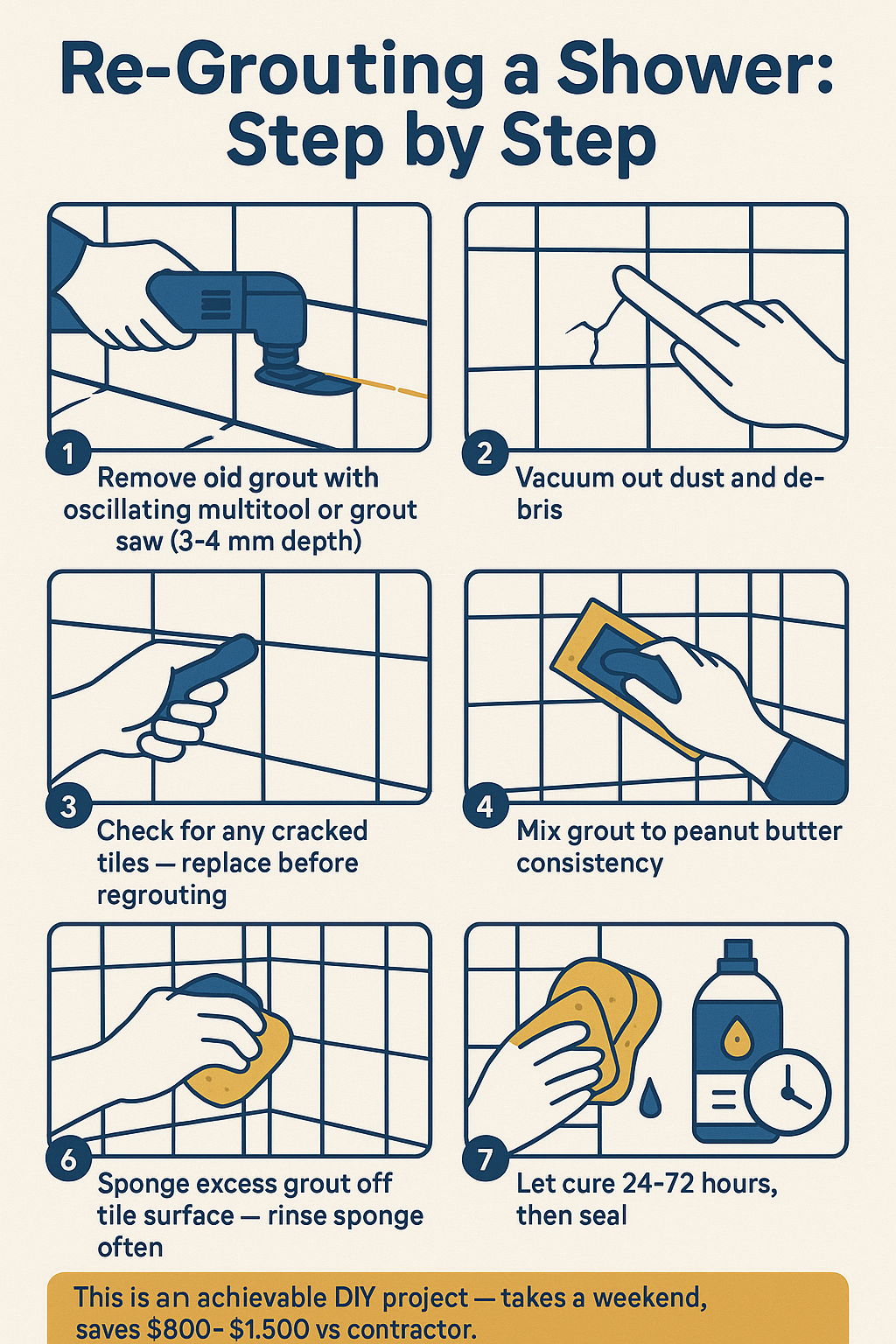 Re-Grouting a Shower: Step by Step

1
Remove oid grout with oscillating multitool or grout saw (3-4 mm depth)

2
Vacuum out dust and debris

3
Check for any cracked tiles — replace before regrouting

4
Mix grout to peanut butter consistency

6
Sponge excess grout off tile surface — rinse sponge often

7
Let cure 24-72 hours, then seal

This is an achievable DIY project — takes a weekend, saves \$800- \$1.500 vs contractor.